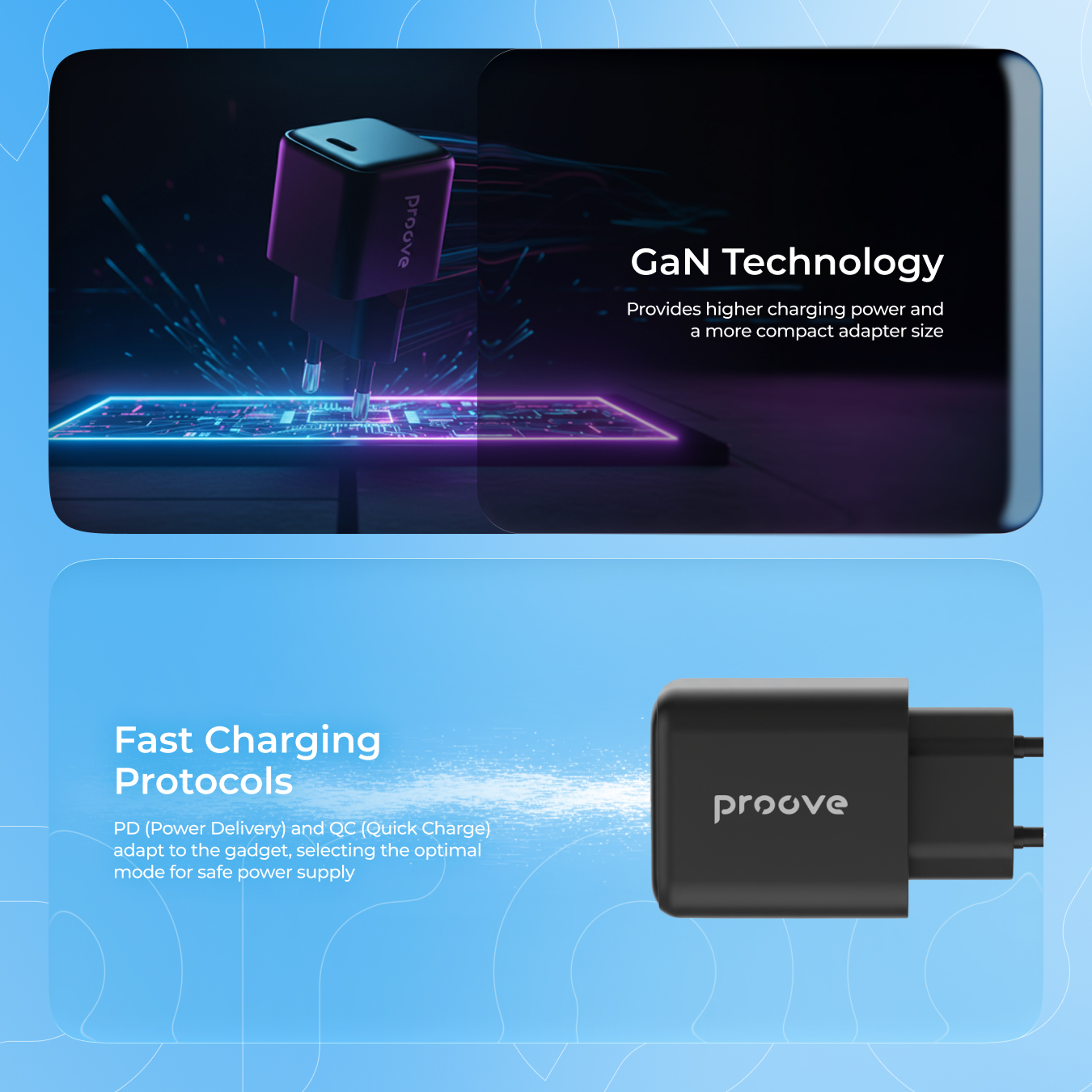 proove

GaN Technology

Provides higher charging power and a more compact adapter size

Fast Charging Protocols

PD (Power Delivery) and QC (Quick Charge) adapt to the gadget, selecting the optimal mode for safe power supply

proove